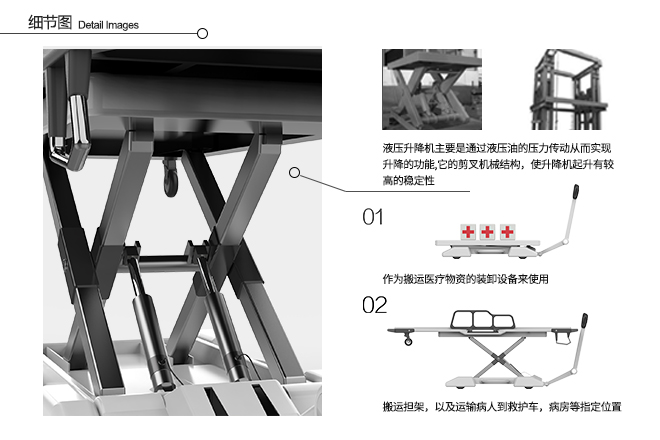 细节图 Detail Images

液压升降机主要是通过液压油的压力传动从而实现升降的功能,它的剪叉机械结构，使升降机起升有较高的稳定性

01

作为搬运医疗物资的装卸设备来使用

02

搬运担架，以及运输病人到救护车，病房等指定位置